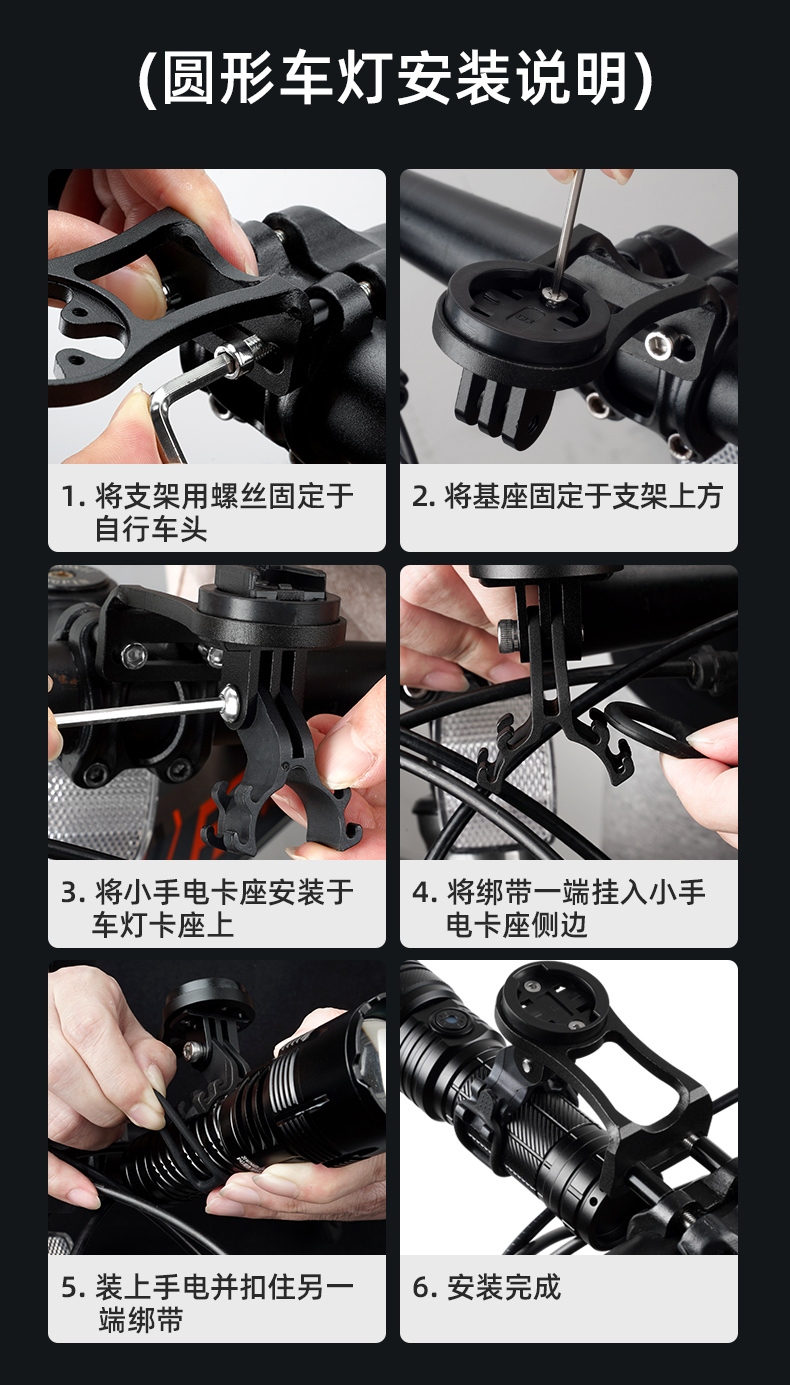 (圆形车灯安装说明)

1. 将支架用螺丝固定于自行车头

2. 将基座固定于支架上方

3. 将小手电卡座安装于车灯卡座上

4. 将绑带一端挂入小手电卡座侧边

5. 装上手电并扣住另一端绑带

6. 安装完成