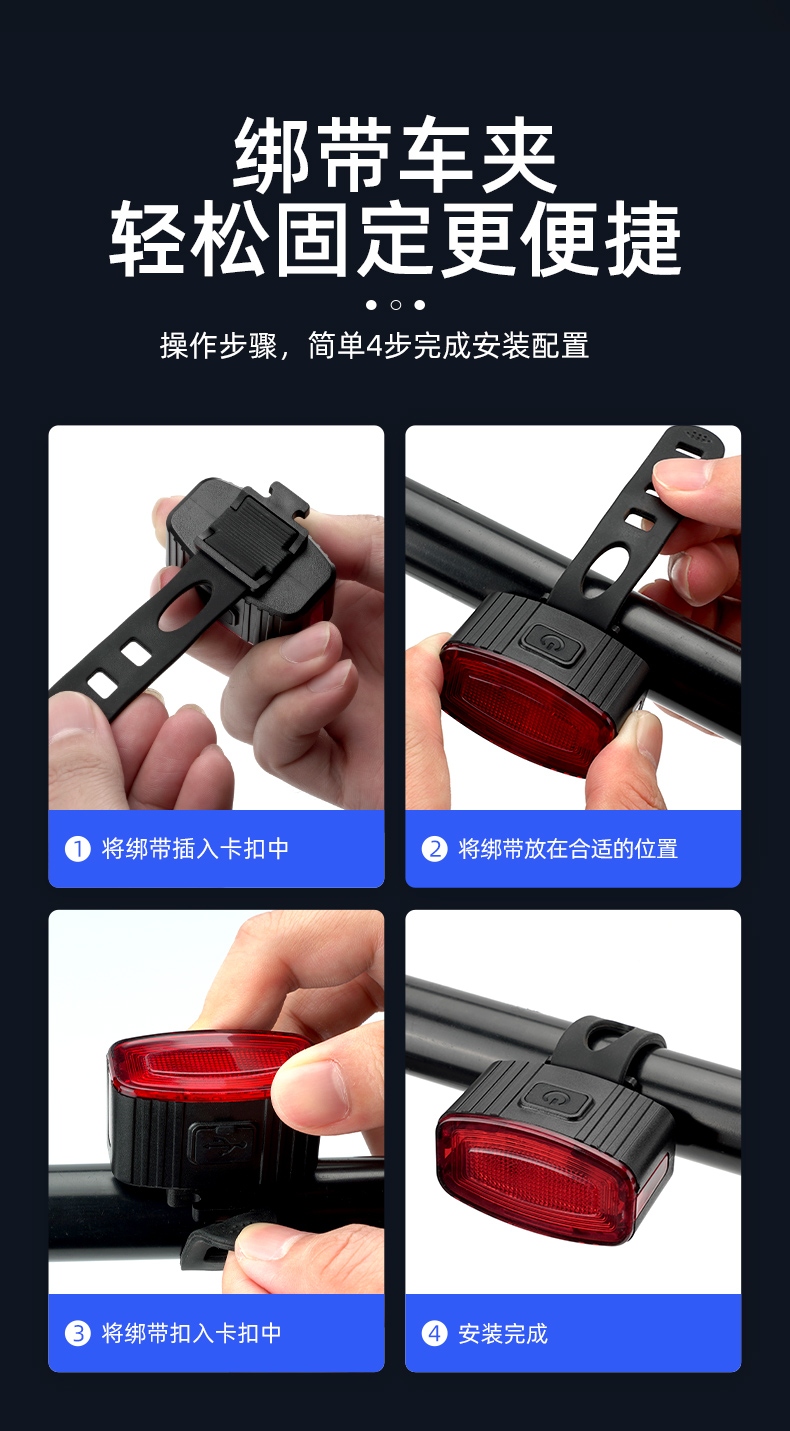 绑带车夹
轻松固定更便捷

操作步骤，简单4步完成安装配置

① 将绑带插入卡扣中

② 将绑带放在合适的位置

③ 将绑带扣入卡扣中

④ 安装完成